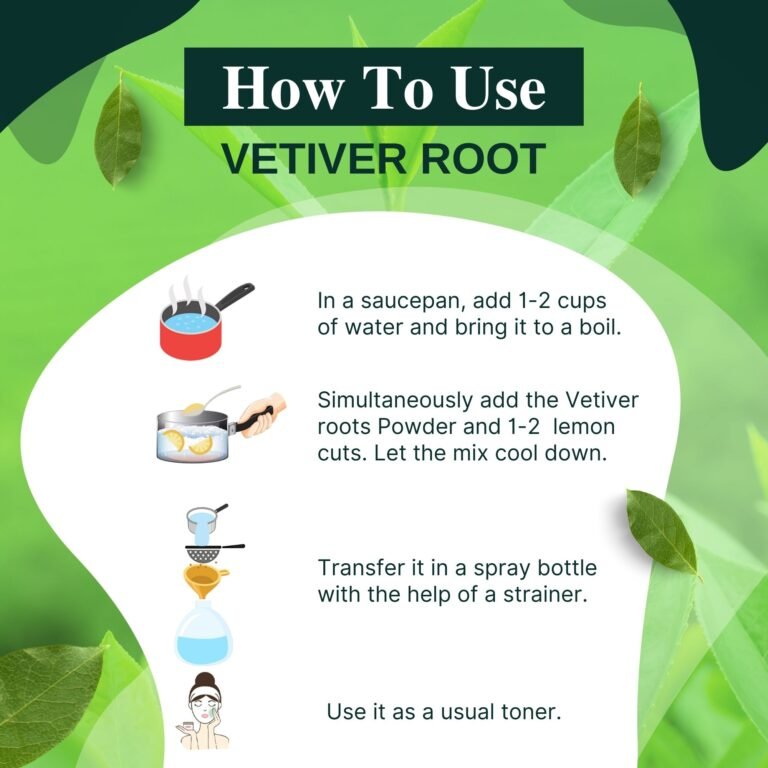 How To Use
VETIVER ROOT

In a saucepan, add 1-2 cups of water and bring it to a boil.

Simultaneously add the Vetiver roots Powder and 1-2 lemon cuts. Let the mix cool down.

Transfer it in a spray bottle with the help of a strainer.

Use it as a usual toner.